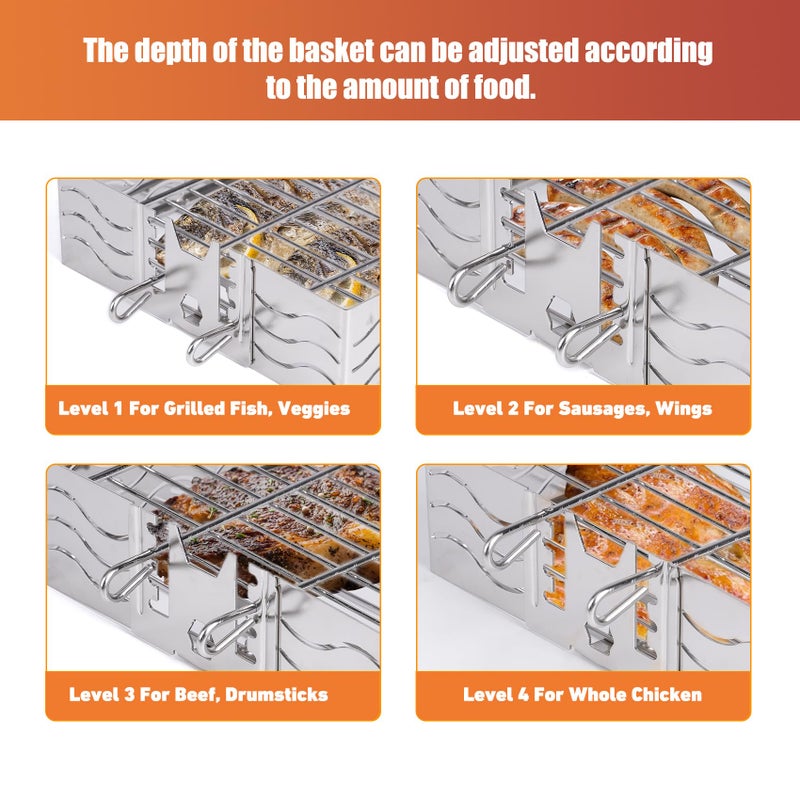 The depth of the basket can be adjusted according to the amount of food.

Level 1 For Grilled Fish, Veggies

Level 2 For Sausages, Wings

Level 3 For Beef, Drumsticks

Level 4 For Whole Chicken